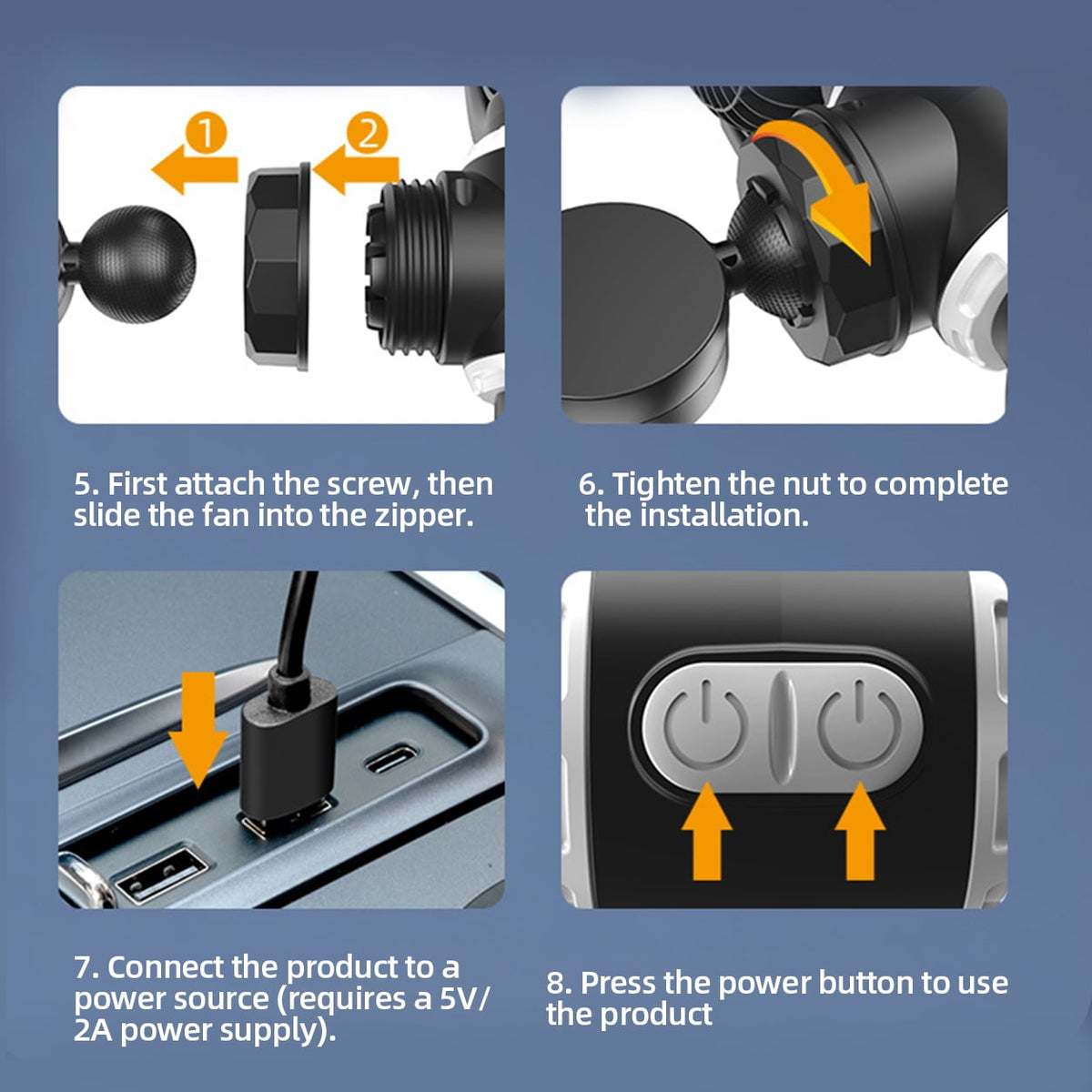 1

2

5. First attach the screw, then slide the fan into the zipper.

6. Tighten the nut to complete the installation.

7. Connect the product to a power source (requires a 5V/2A power supply).

8. Press the power button to use the product